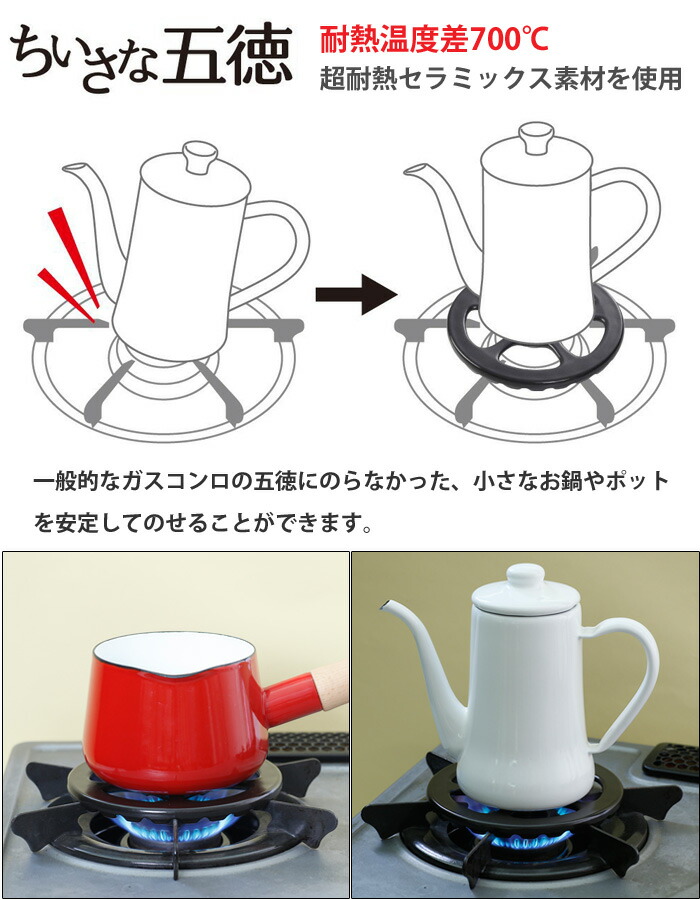 ちいさな五徳

耐熱温度差700℃
超耐熱セラミックス素材を使用

一般的なガスコンロの五徳にのらなかった、小さなお鍋やポットを安定してのせることができます。