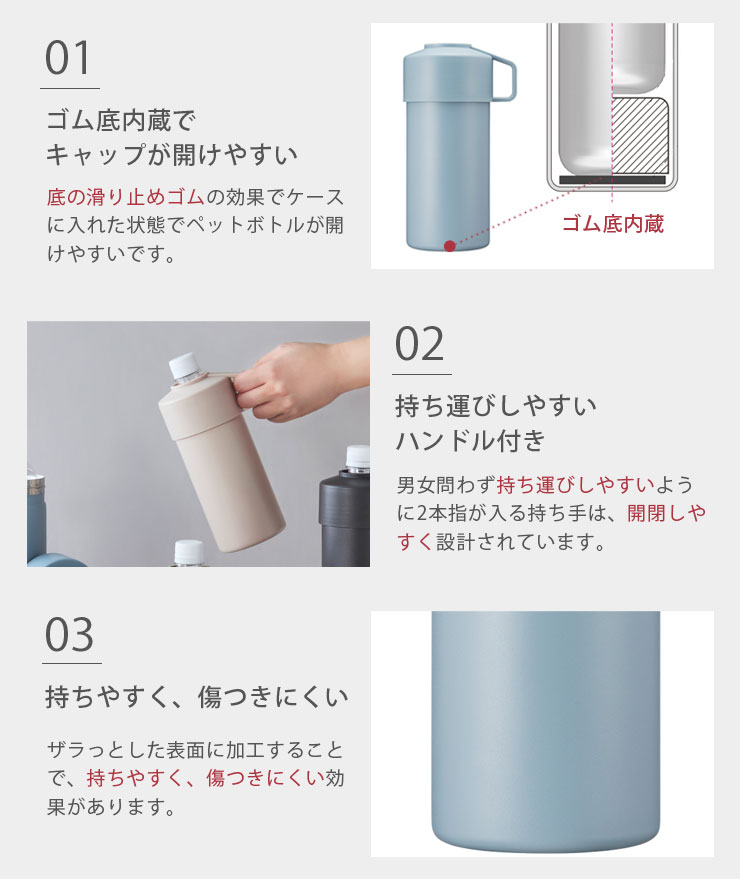 01

ゴム底内蔵で
キャップが開けやすい

底の滑り止めゴムの効果でケースに入れた状態でペットボトルが開けやすいです。

ゴム底内蔵

02

持ち運びしやすい
ハンドル付き

男女問わず持ち運びしやすいように2本指が入る持ち手は、開閉しやすく設計されています。

03

持ちやすく、傷つきにくい

ザラっとした表面に加工することで、持ちやすく、傷つきにくい効果があります。