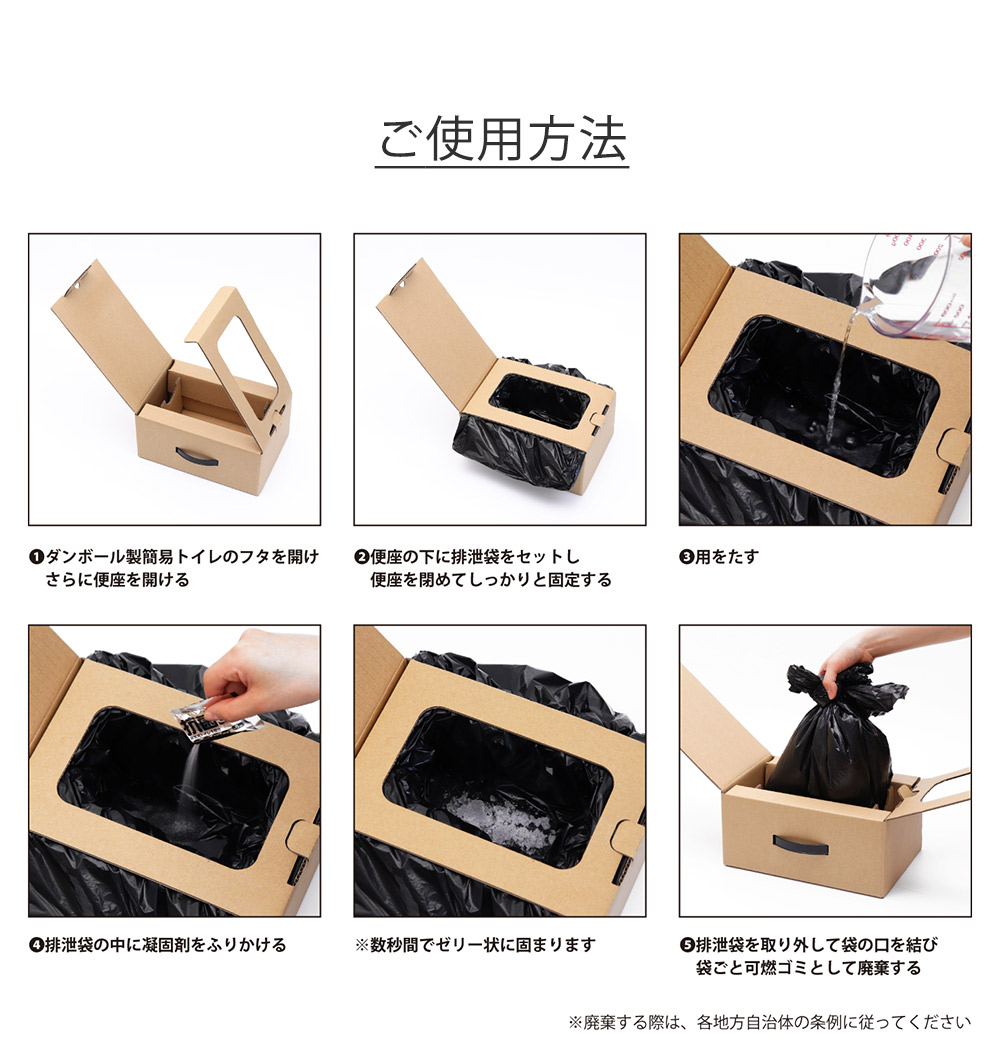 ご使用方法

❶ダンボール製簡易トイレのフタを開け さらに便座を開ける

❷便座の下に排泄袋をセットし 便座を閉めてしっかりと固定する

❸用をたす

❹排泄袋の中に凝固剤をふりかける

※数秒間でゼリー状に固まります

❺排泄袋を取り外して袋の口を結び 袋ごと可燃ゴミとして廃棄する

※廃棄する際は、各地方自治体の条例に従ってください