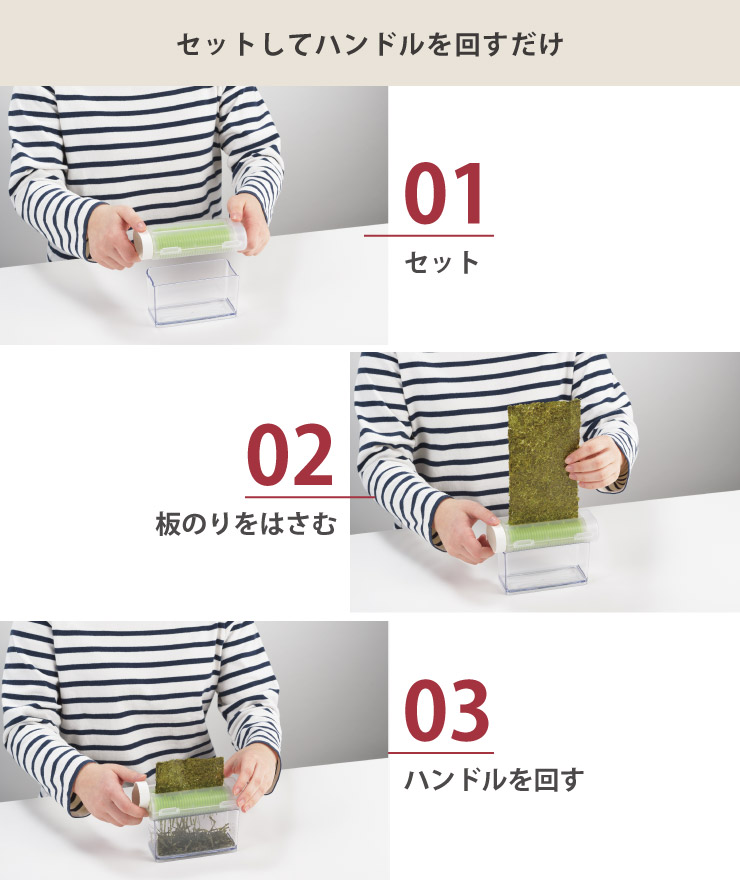 セットしてハンドルを回すだけ

01
セット

02
板のりをはさむ

03
ハンドルを回す