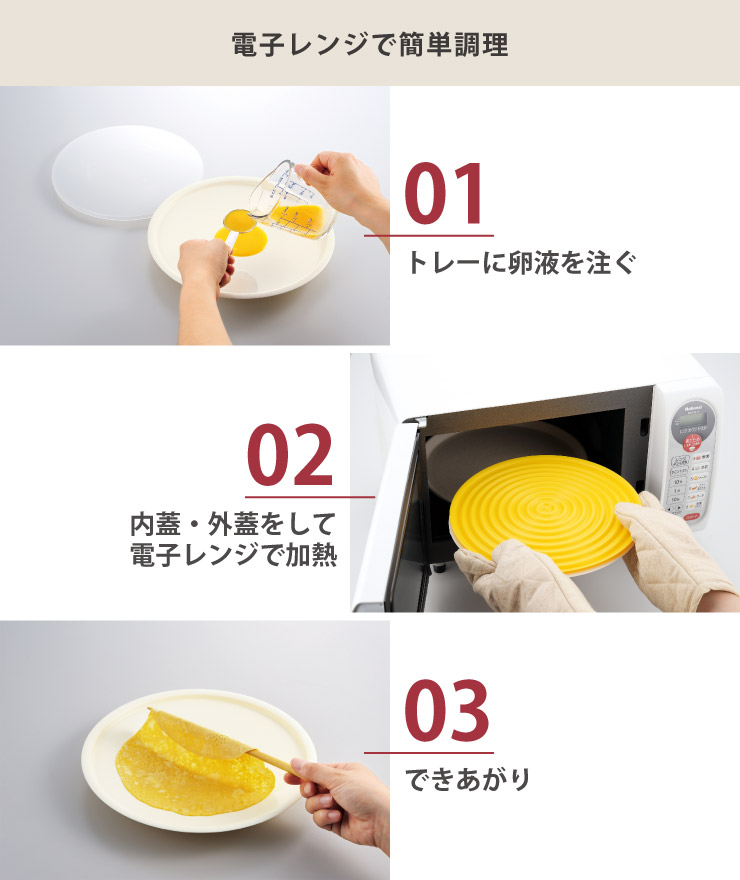 電子レンジで簡単調理

01
トレーに卵液を注ぐ

02
内蓋・外蓋をして
電子レンジで加熱

03
できあがり