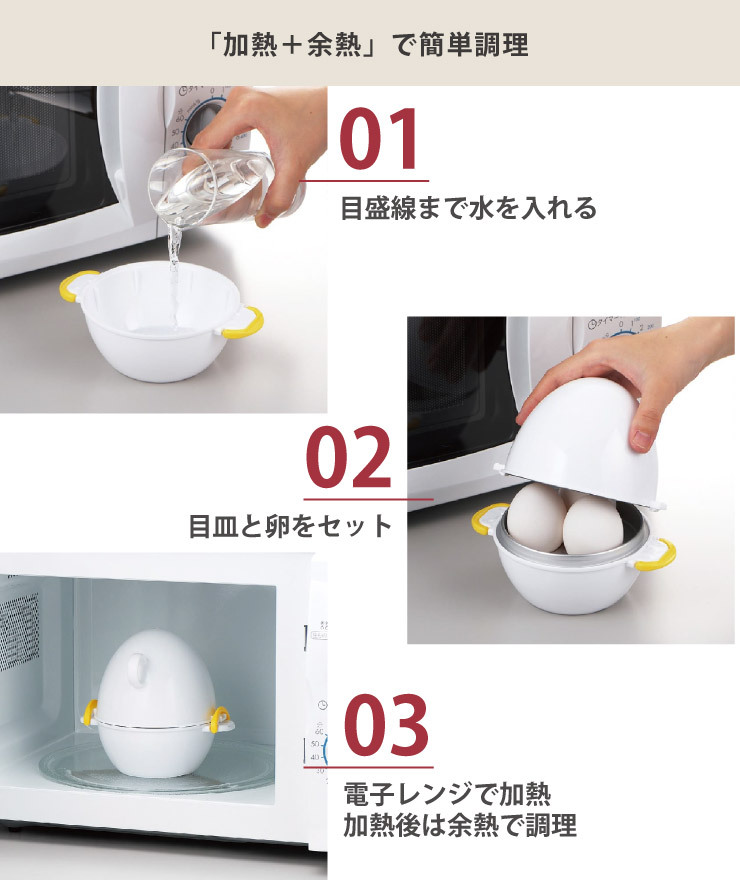 「加熱＋余熱」で簡単調理

01
目盛線まで水を入れる

02
目皿と卵をセット

03
電子レンジで加熱
加熱後は余熱で調理