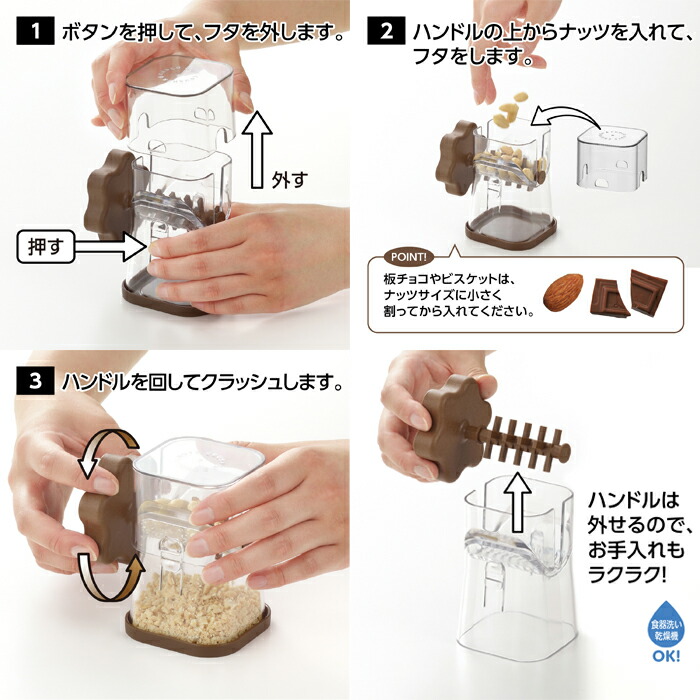 1 ボタンを押して、フタを外します。

外す

押す

2 ハンドルの上からナッツを入れて、フタをします。

POINT!

板チョコやビスケットは、ナッツサイズに小さく割ってから入れてください。

3 ハンドルを回してクラッシュします。

ハンドルは外せるので、お手入れもラクラク!

食器洗い乾燥機 OK!