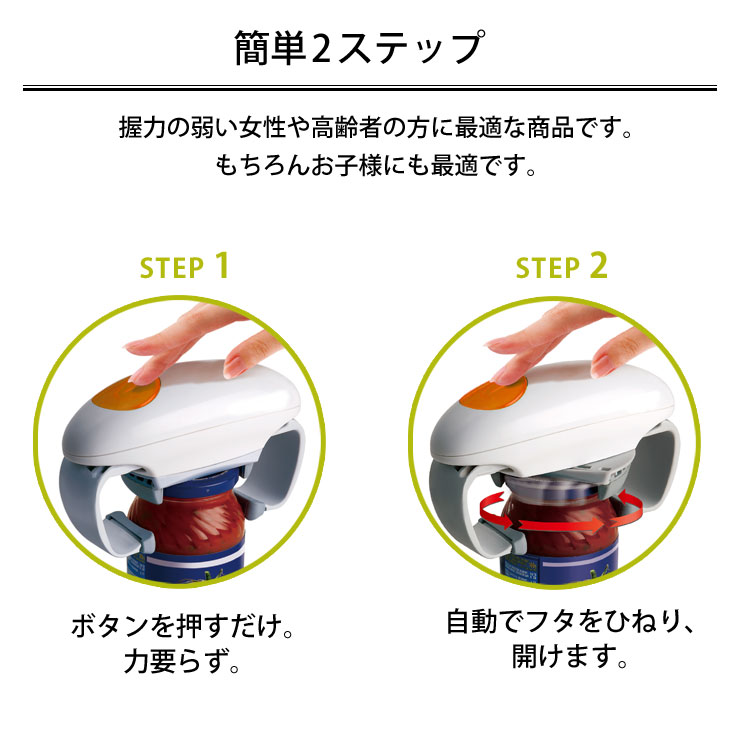 簡単2ステップ

握力の弱い女性や高齢者の方に最適な商品です。
もちろんお子様にも最適です。

STEP 1

ボタンを押すだけ。
力要らず。

STEP 2

自動でフタをひねり、
開けます。