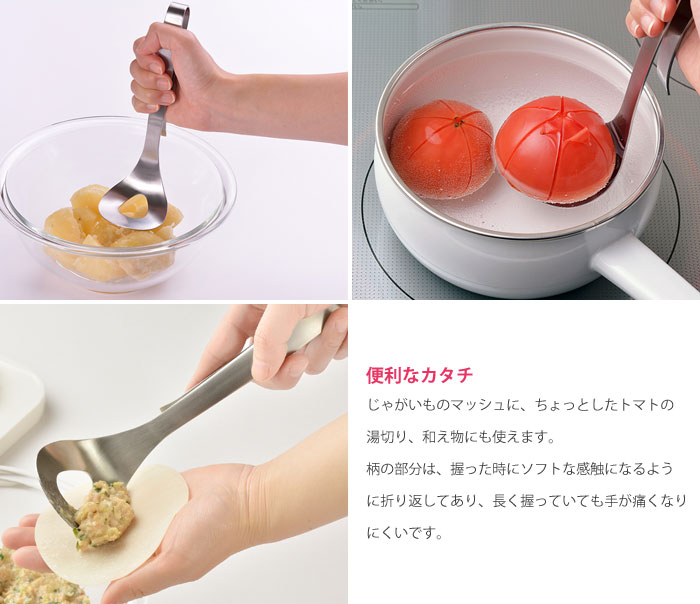 便利なカタチ

じゃがいものマッシュに、ちょっとしたトマトの湯切り、和え物にも使えます。

柄の部分は、握った時にソフトな感触になるように折り返してあり、長く握っていても手が痛くなりにくいです。