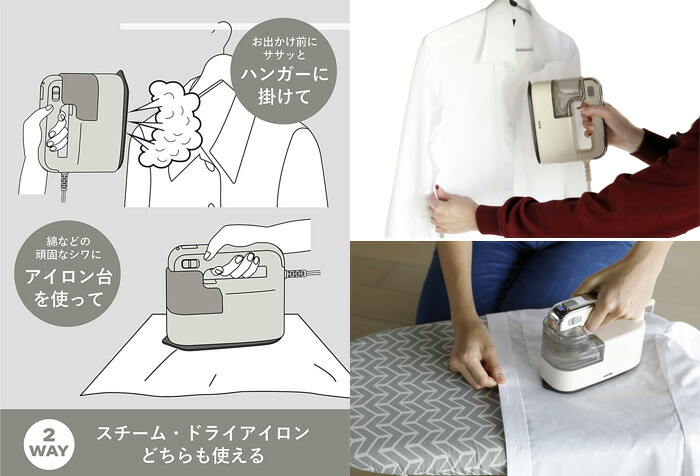 お出かけ前に
ササッと
ハンガーに
掛けて

綿などの
頑固なシワに
アイロン台
を使って

2
WAY
スチーム・ドライアイロン
どちらも使える