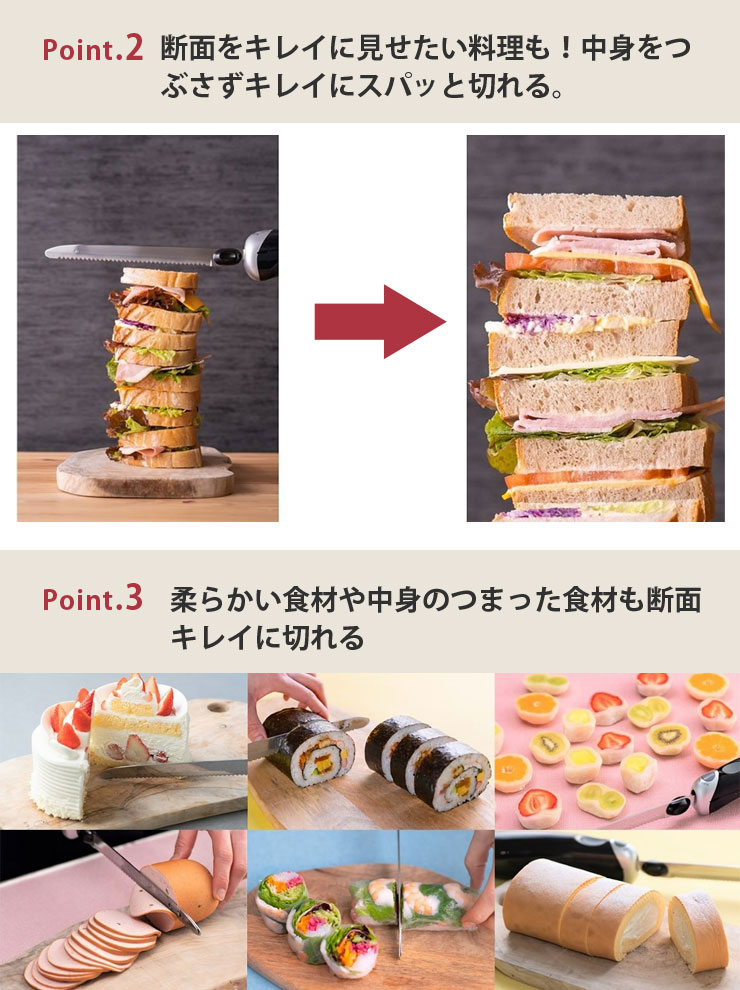 Point.2 断面をキレイに見せたい料理も！中身をつぶさずキレイにスパッと切れる。

Point.3 柔らかい食材や中身のつまった食材も断面キレイに切れる