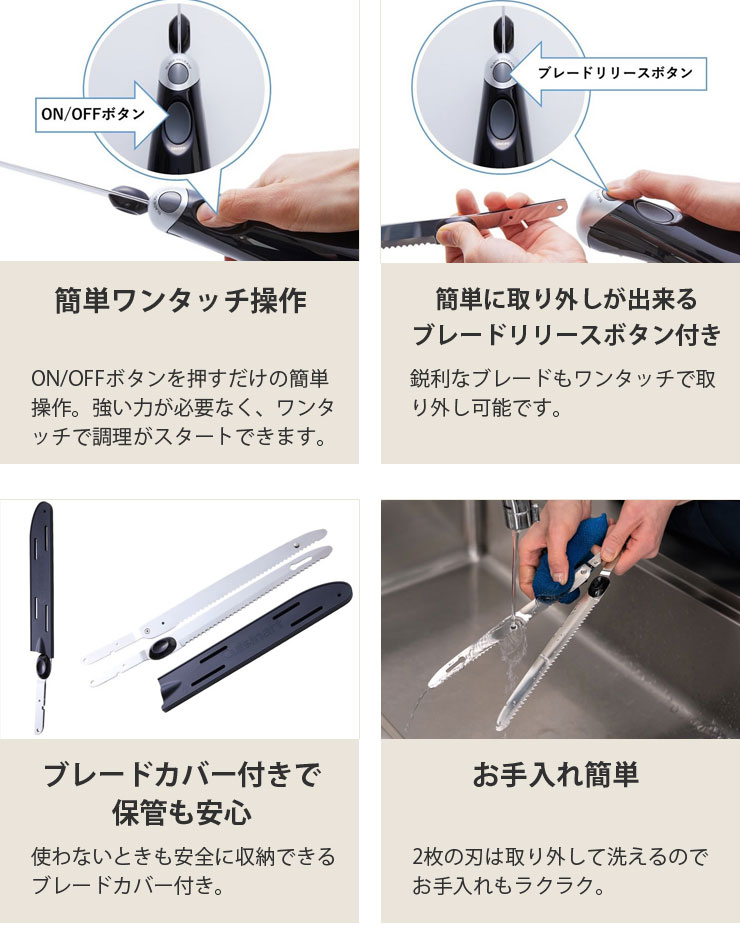 ON/OFFボタン

簡単ワンタッチ操作

ON/OFFボタンを押すだけの簡単操作。強い力が必要なく、ワンタッチで調理がスタートできます。

ブレードリリースボタン

簡単に取り外しが出来る
ブレードリリースボタン付き

鋭利なブレードもワンタッチで取り外し可能です。

ブレードカバー付きで
保管も安心

使わないときも安全に収納できるブレードカバー付き。

お手入れ簡単

2枚の刃は取り外して洗えるのでお手入れもラクラク。