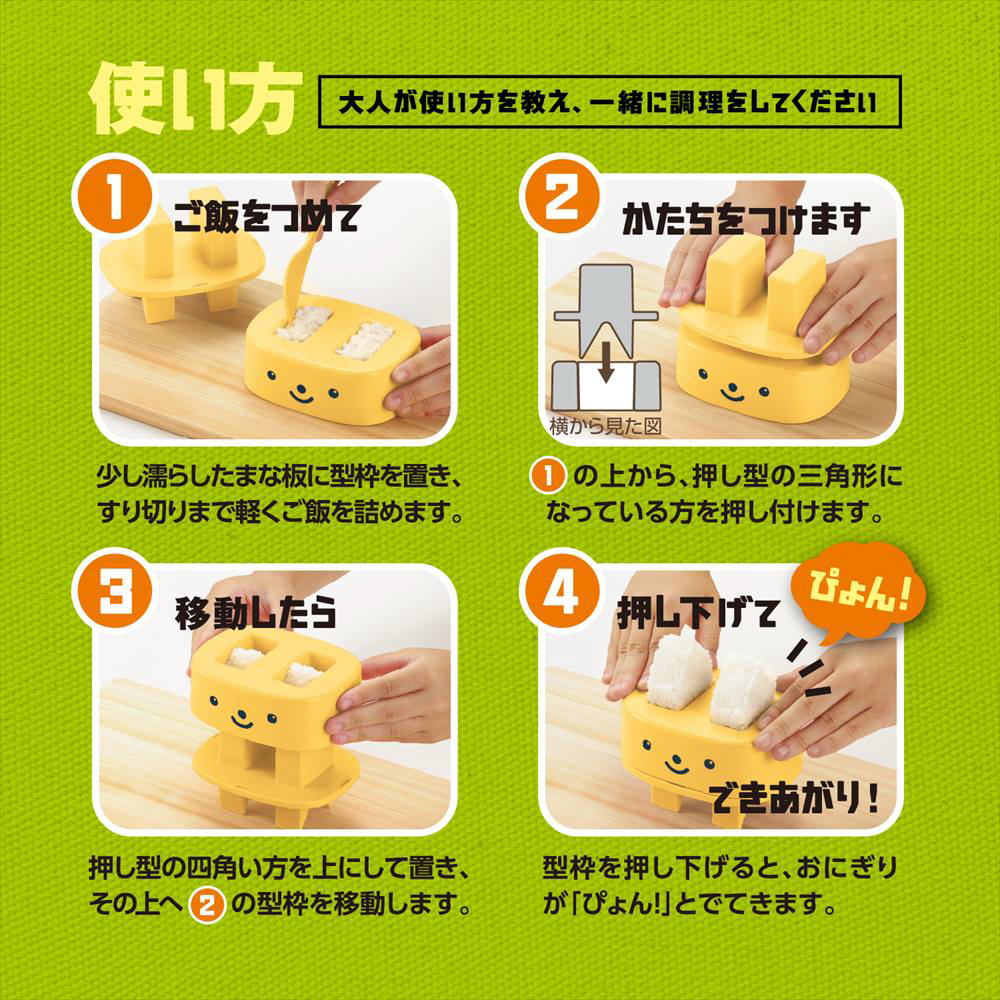 使い方

大人が使い方を教え、一緒に調理をしてください

1
ご飯をつめて

少し濡らしたまな板に型枠を置き、すり切りまで軽くご飯を詰めます。

2
かたちをつけます

横から見た図

1 の上から、押し型の三角形になっている方を押し付けます。

3
移動したら

押し型の四角い方を上にして置き、その上へ 2 の型枠を移動します。

4
押し下げて

ぴょん!

できあがり!

型枠を押し下げると、おにぎりが「ぴょん!」とでてきます。