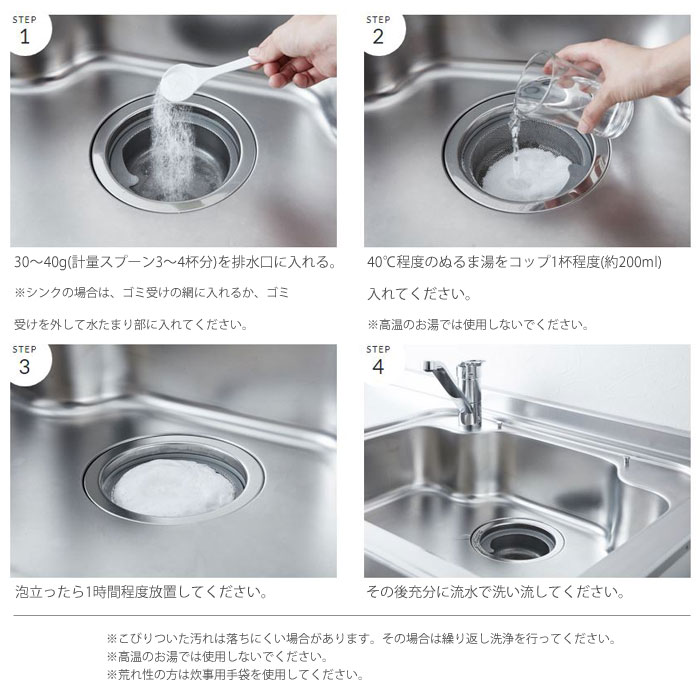 STEP
1

30〜40g(計量スプーン3〜4杯分)を排水口に入れる。

※シンクの場合は、ゴミ受けの網に入れるか、ゴミ受けを外して水たまり部に入れてください。

STEP
2

40℃程度のぬるま湯をコップ1杯程度(約200ml)入れてください。

※高温のお湯では使用しないでください。

STEP
3

泡立ったら1時間程度放置してください。

STEP
4

その後充分に流水で洗い流してください。

※こびりついた汚れは落ちにくい場合があります。その場合は繰り返し洗浄を行ってください。
※高温のお湯では使用しないでください。
※荒れ性の方は炊事用手袋を使用してください。