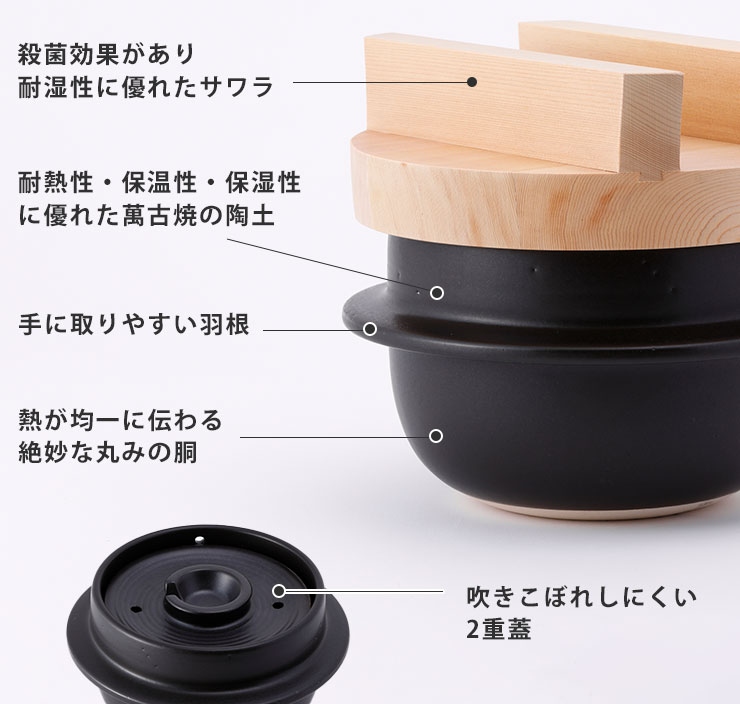 殺菌効果があり
耐湿性に優れたサワラ

耐熱性・保温性・保湿性
に優れた萬古焼の陶土

手に取りやすい羽根

熱が均一に伝わる
絶妙な丸みの胴

吹きこぼれしにくい
2重蓋