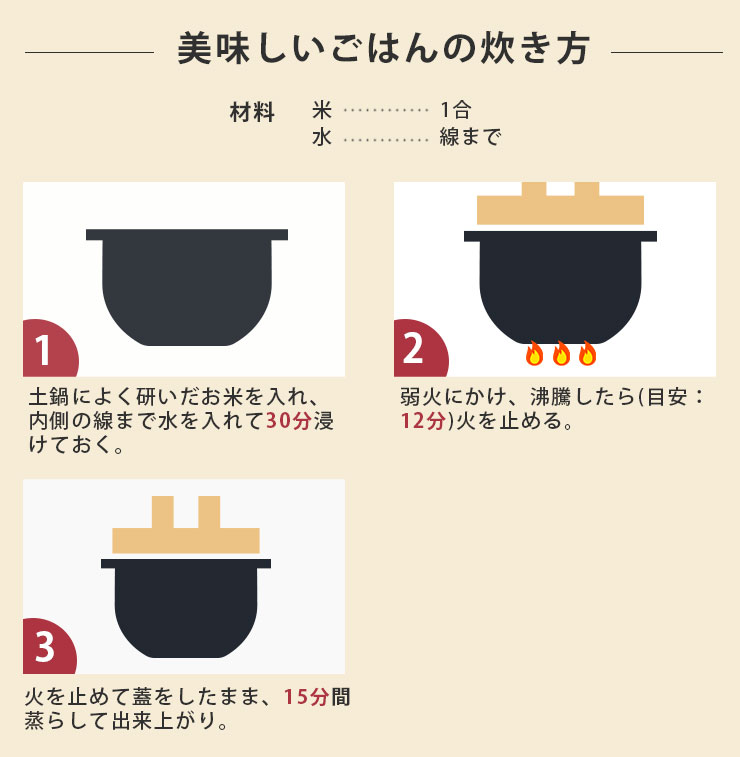 美味しいごはんの炊き方

材料　米 ………… 1合
　　　水 ………… 線まで

1

土鍋によく研いだお米を入れ、内側の線まで水を入れて30分浸けておく。

2

弱火にかけ、沸騰したら(目安：12分)火を止める。

3

火を止めて蓋をしたまま、15分間蒸らして出来上がり。