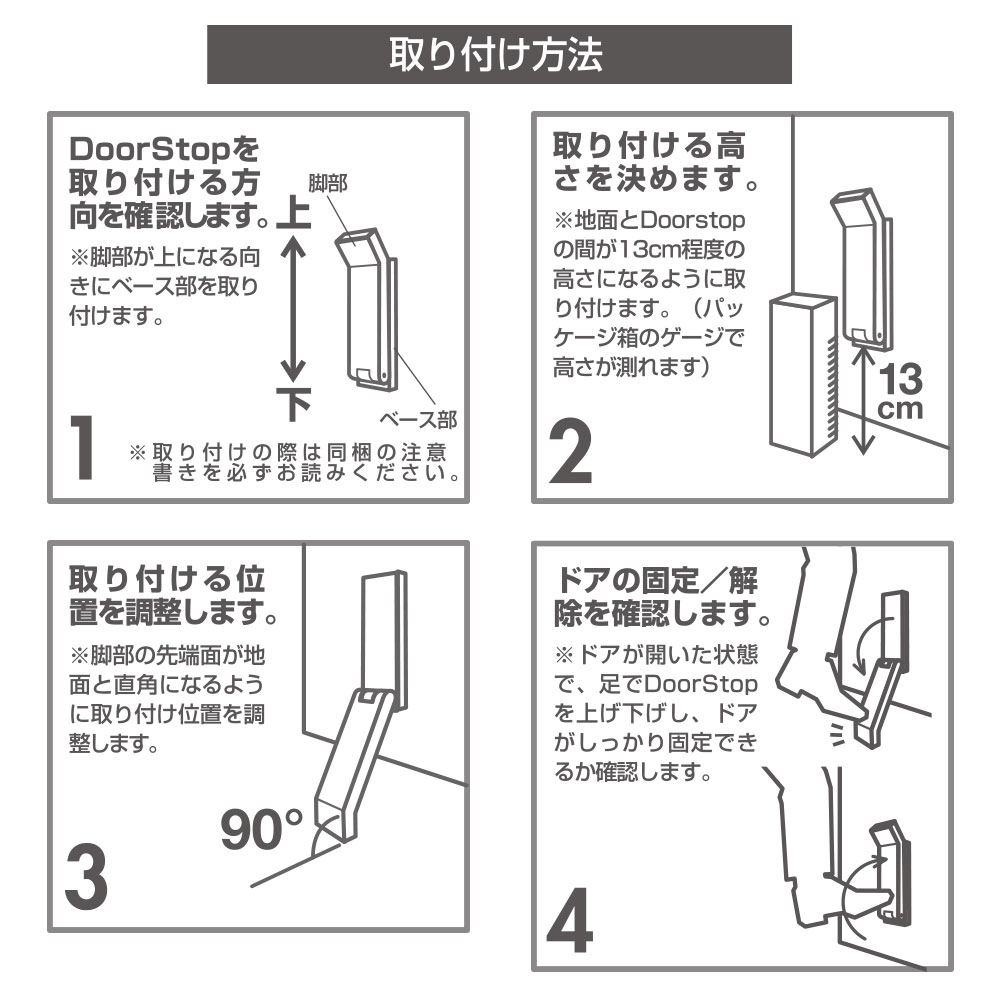 取り付け方法

DoorStopを取り付ける方向を確認します。

※脚部が上になる向きにベース部を取り付けます。

脚部

上

下

ベース部

1

※取り付けの際は同梱の注意書きを必ずお読みください。

取り付ける高さを決めます。

※地面とDoorstopの間が13cm程度の高さになるように取り付けます。（パッケージ箱のゲージで高さが測れます）

13 cm

2

取り付ける位置を調整します。

※脚部の先端面が地面と直角になるように取り付け位置を調整します。

90°

3

ドアの固定／解除を確認します。

※ドアが開いた状態で、足でDoorStopを上げ下げし、ドアがしっかり固定できるか確認します。

4