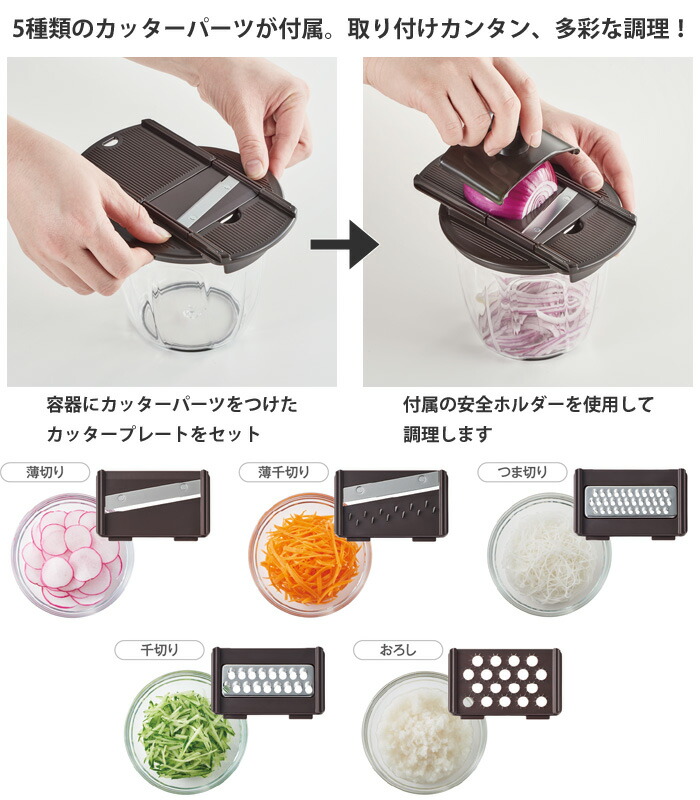 5種類のカッターパーツが付属。取り付けカンタン、多彩な調理！

容器にカッターパーツをつけたカッタープレートをセット

付属の安全ホルダーを使用して調理します

薄切り

薄千切り

つま切り

千切り

おろし