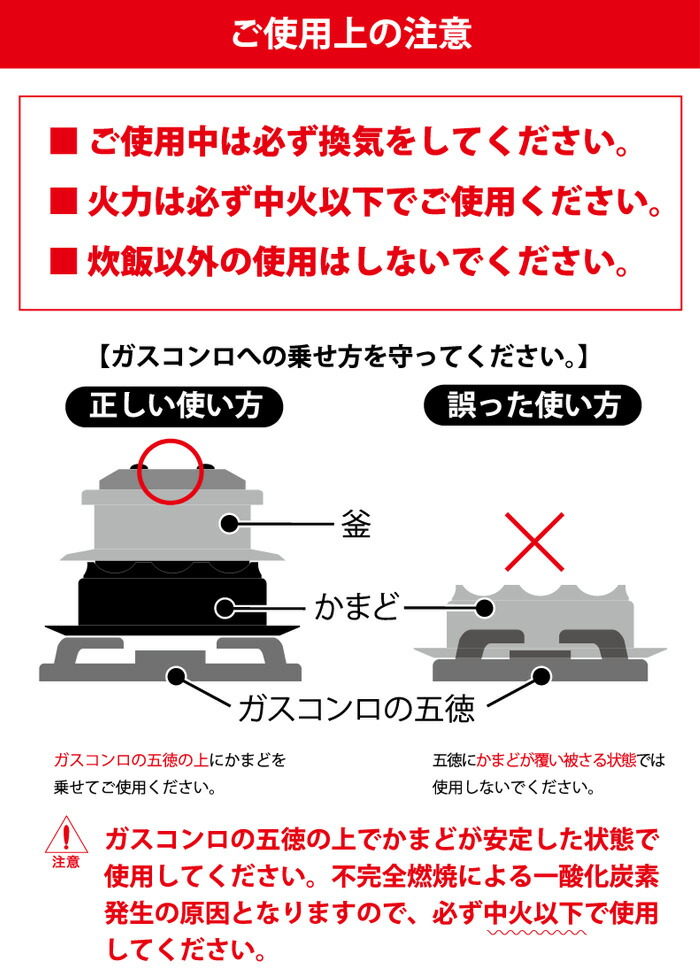 ご使用上の注意

■ ご使用中は必ず換気をしてください。
■ 火力は必ず中火以下でご使用ください。
■ 炊飯以外の使用はしないでください。

【ガスコンロへの乗せ方を守ってください。】

正しい使い方

誤った使い方

釜

かまど

ガスコンロの五徳

ガスコンロの五徳の上にかまどを乗せてご使用ください。

五徳にかまどが覆い被さる状態では使用しないでください。

注意

ガスコンロの五徳の上でかまどが安定した状態で使用してください。不完全燃焼による一酸化炭素発生の原因となりますので、必ず中火以下で使用してください。