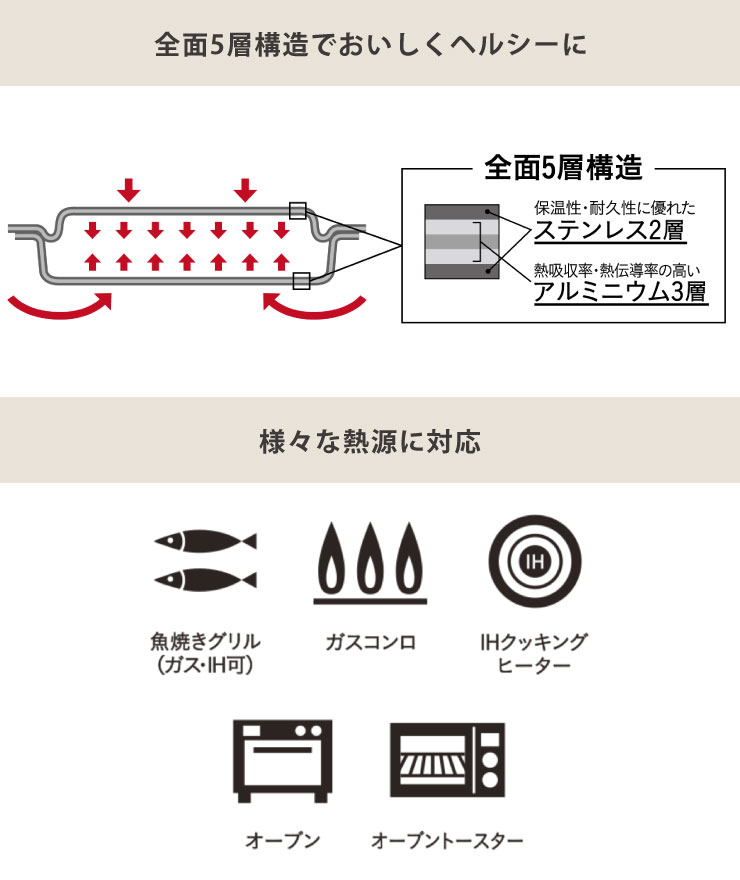 全面5層構造でおいしくヘルシーに

全面5層構造

保温性・耐久性に優れた
ステンレス2層

熱吸収率・熱伝導率の高い
アルミニウム3層

様々な熱源に対応

IH

魚焼きグリル
(ガス・IH可)

ガスコンロ

IHクッキング
ヒーター

オーブン

オーブントースター