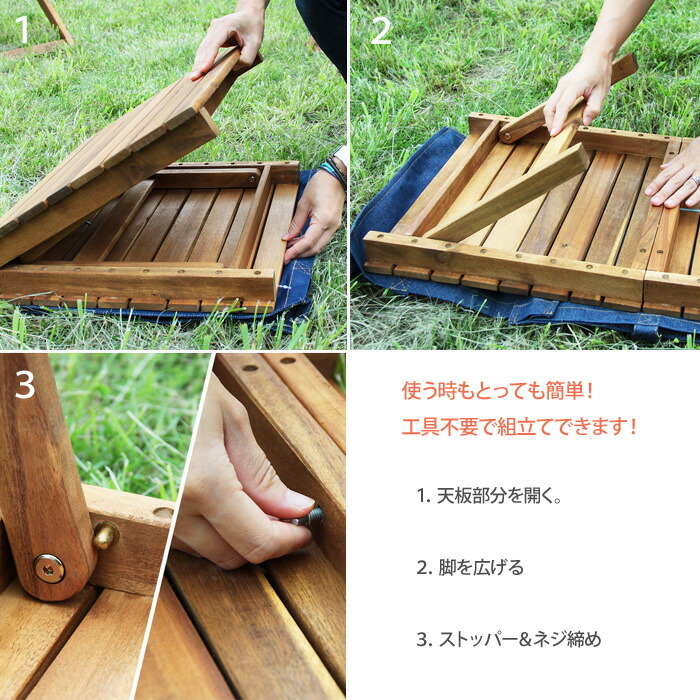 1

2

3

使う時もとっても簡単！
工具不要で組立てできます！

1. 天板部分を開く。

2. 脚を広げる

3. ストッパー＆ネジ締め